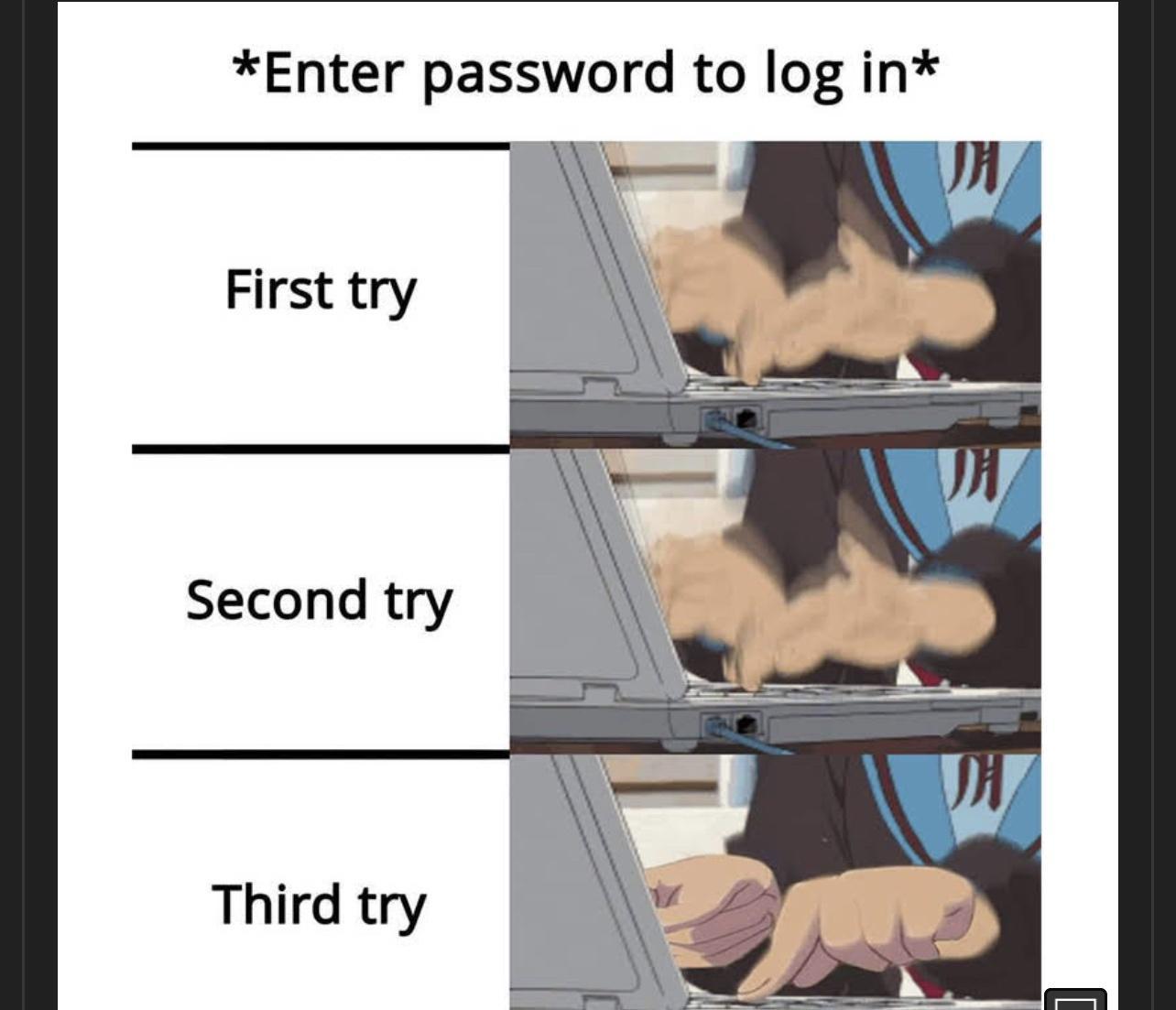 *Enter password to log in*

First try

Second try

Third try