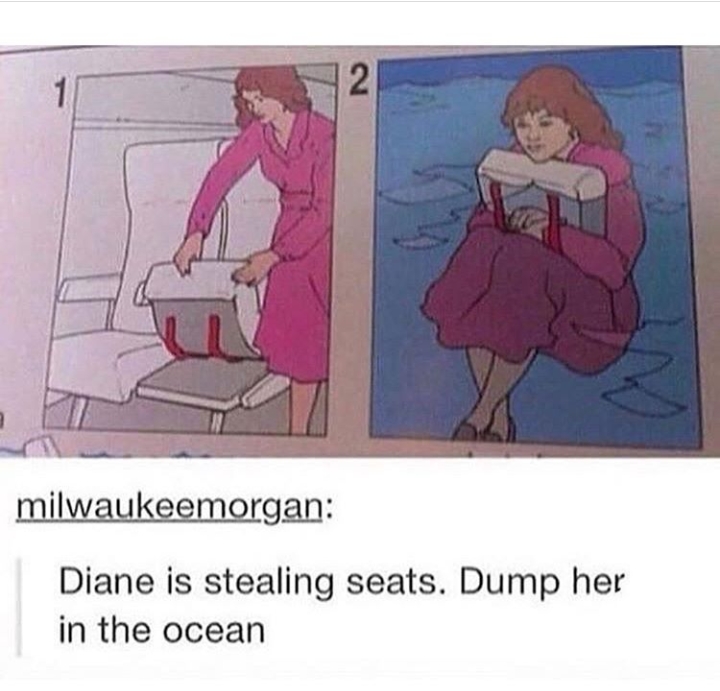 1

2

milwaukeemorgan:

Diane is stealing seats. Dump her in the ocean