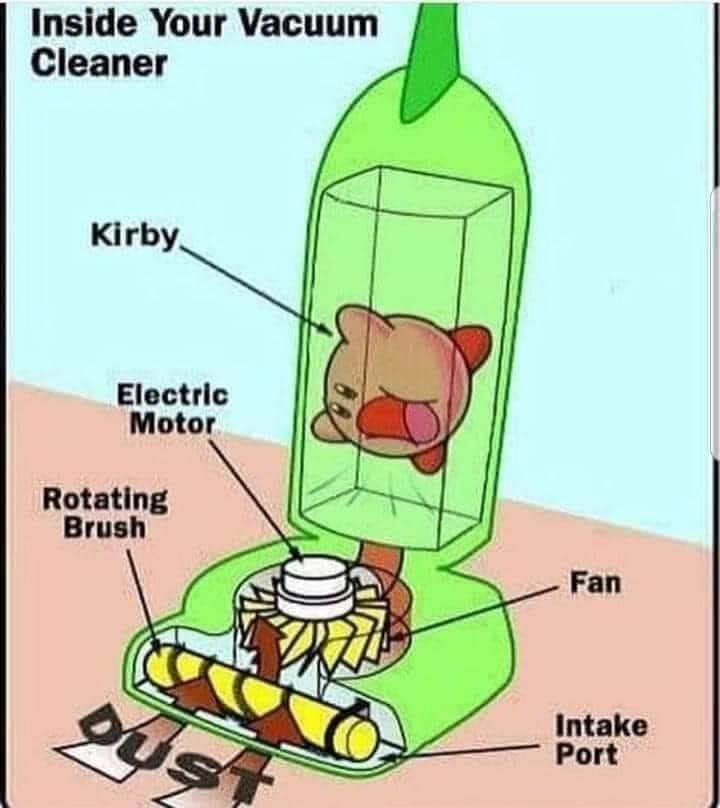 Inside Your Vacuum Cleaner

Kirby

Electric Motor

Rotating Brush

Fan

Intake Port

DUST