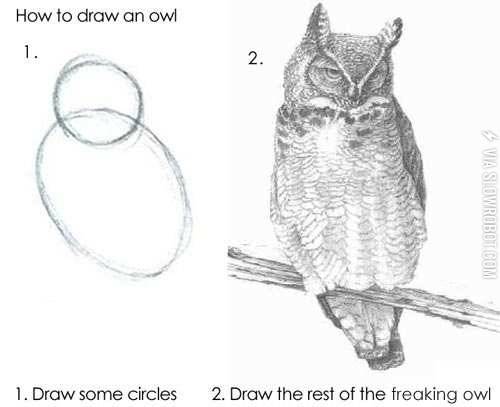 How to draw an owl

1.

2.

VIA SLOWROBOT.COM

1. Draw some circles

2. Draw the rest of the freaking owl