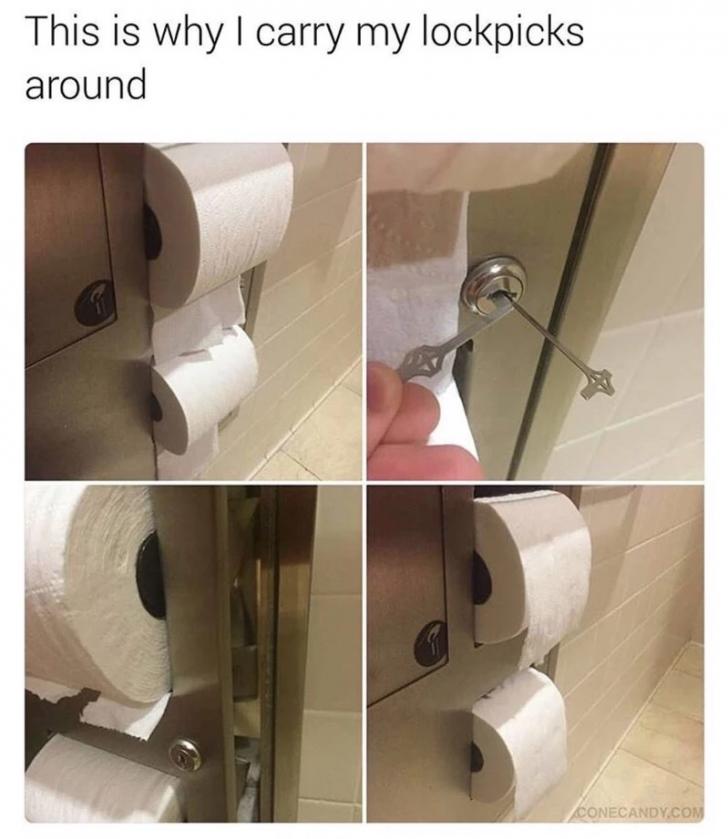 This is why I carry my lockpicks around

CONECANDY.COM