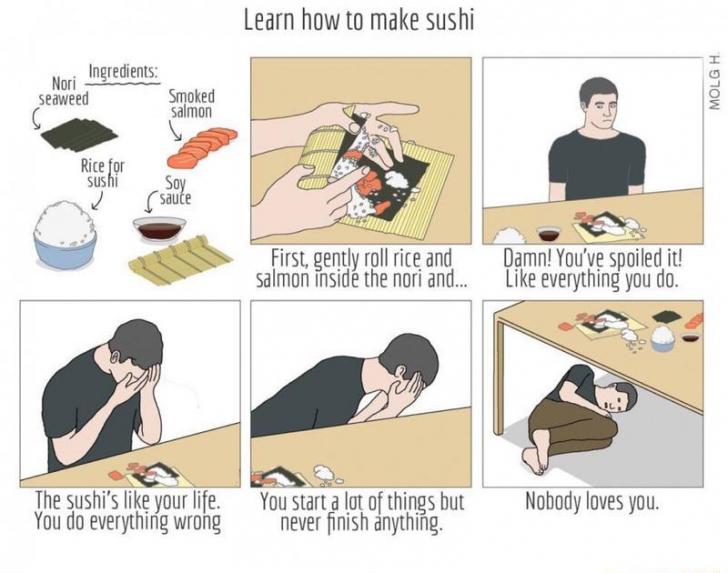 Learn how to make sushi

Ingredients:
Nori seaweed
Smoked salmon
Rice for sushi
Soy sauce

First, gently roll rice and salmon inside the nori and...

MOLG H.

Damn! You've spoiled it! Like everything you do.

The sushi's like your life. You do everything wrong

You start a lot of things but never finish anything.

Nobody loves you.