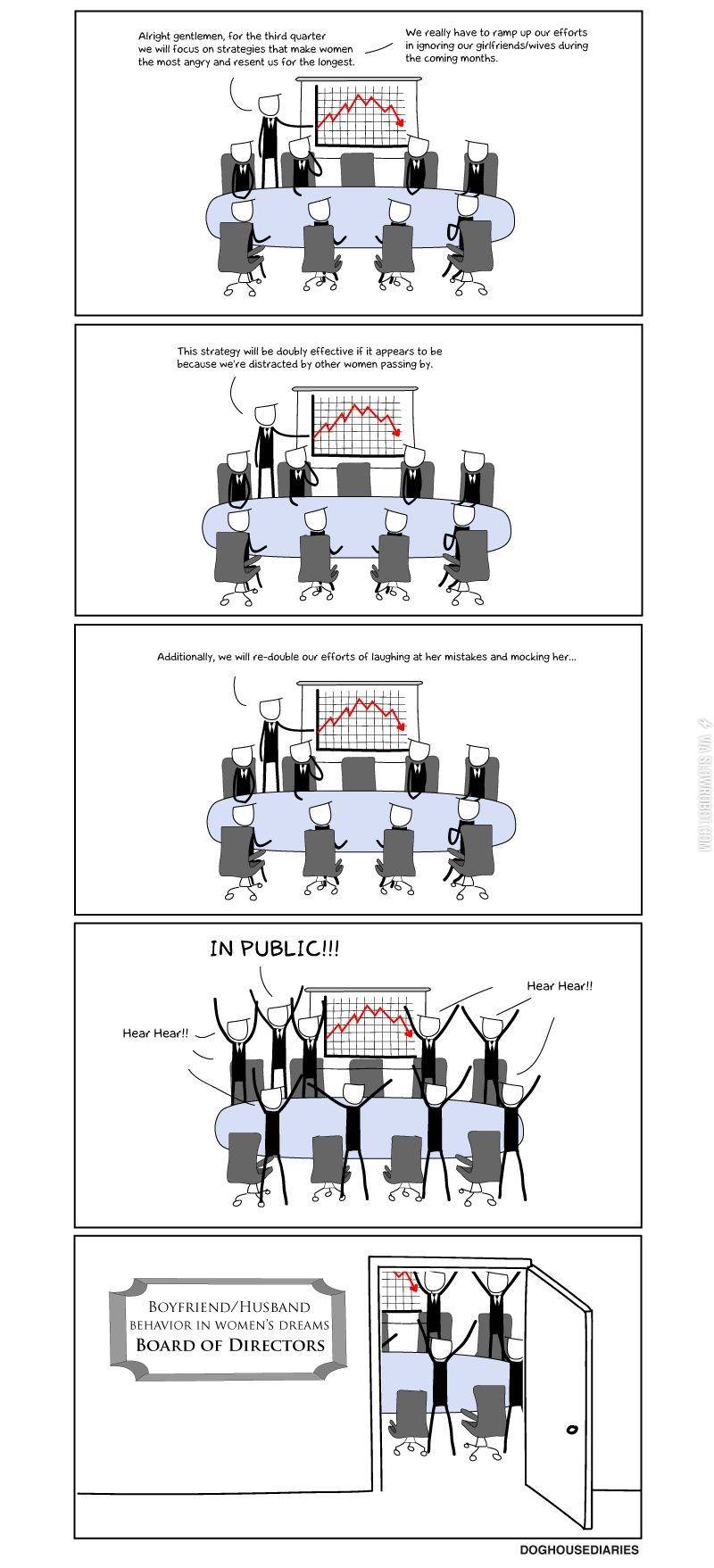 Alright gentlemen, for the third quarter we will focus on strategies that make women the most angry and resent us for the longest.

We really have to ramp up our efforts in ignoring our girlfriends/wives during the coming months.

This strategy will be doubly effective if it appears to be because we're distracted by other women passing by.

Additionally, we will re-double our efforts of laughing at her mistakes and mocking her...

VIA SLOWROBOT.COM

IN PUBLIC!!!

Hear Hear!!

Hear Hear!!

BOYFRIEND/HUSBAND
BEHAVIOR IN WOMEN'S DREAMS
BOARD OF DIRECTORS

DOGHOUSEDIARIES