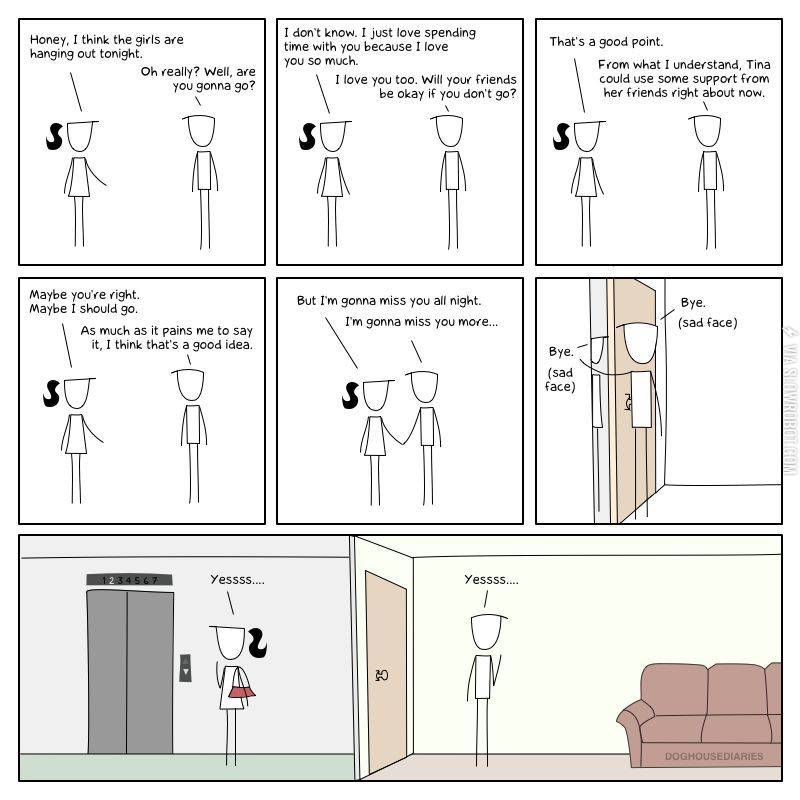 Honey, I think the girls are hanging out tonight.

Oh really? Well, are you gonna go?

I don't know. I just love spending time with you because I love you so much.

I love you too. Will your friends be okay if you don't go?

That's a good point.

From what I understand, Tina could use some support from her friends right about now.

Maybe you're right. Maybe I should go.

As much as it pains me to say it, I think that's a good idea.

But I'm gonna miss you all night.

I'm gonna miss you more...

Bye. (sad face)

Bye. (sad face)

VIA SLOWROBOT.COM

1 2 3 4 5 6 7

Yessss....

Yessss....

DOGHOUSEDIARIES