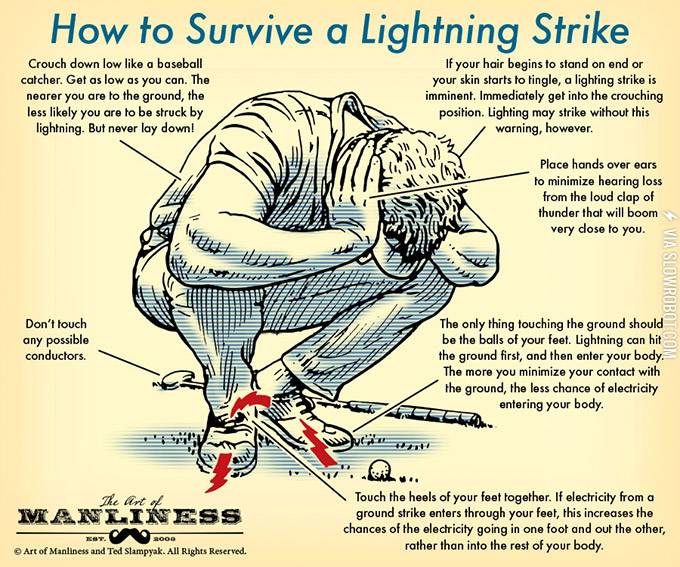 How to Survive a Lightning Strike

Crouch down low like a baseball catcher. Get as low as you can. The nearer you are to the ground, the less likely you are to be struck by lightning. But never lay down!

If your hair begins to stand on end or your skin starts to tingle, a lighting strike is imminent. Immediately get into the crouching position. Lighting may strike without this warning, however.

Place hands over ears to minimize hearing loss from the loud clap of thunder that will boom very close to you.

Don't touch any possible conductors.

The only thing touching the ground should be the balls of your feet. Lightning can hit the ground first, and then enter your body. The more you minimize your contact with the ground, the less chance of electricity entering your body.

Touch the heels of your feet together. If electricity from a ground strike enters through your feet, this increases the chances of the electricity going in one foot and out the other, rather than into the rest of your body.

The Art of MANLINESS EST. 2008

© Art of Manliness and Ted Slampyak. All Rights Reserved.

VIA SLOWROBOT.COM