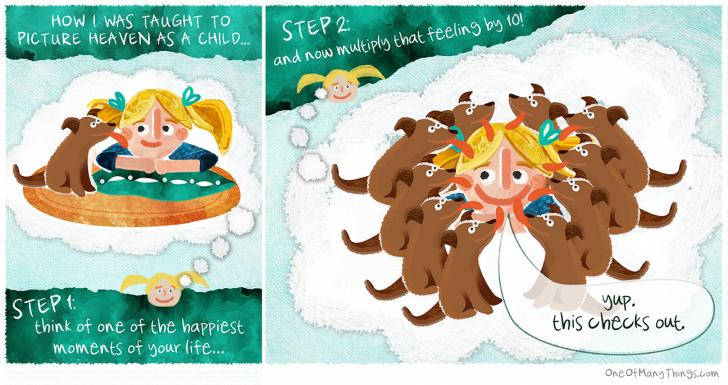 HOW I WAS TAUGHT TO PICTURE HEAVEN AS A CHILD...

STEP 1:
think of one of the happiest moments of your life...

STEP 2:
and now multiply that feeling by 10!

yup.
this checks out.

OneOfManyThings.com