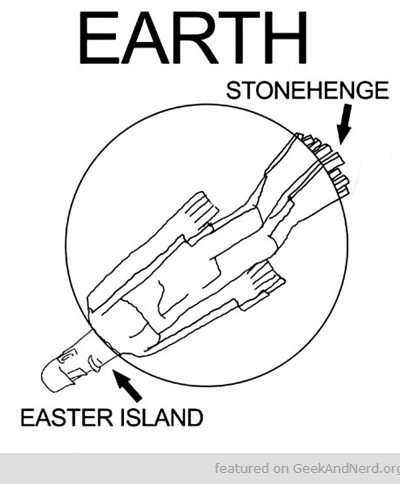 EARTH

STONEHENGE

EASTER ISLAND

featured on GeekAndNerd.org