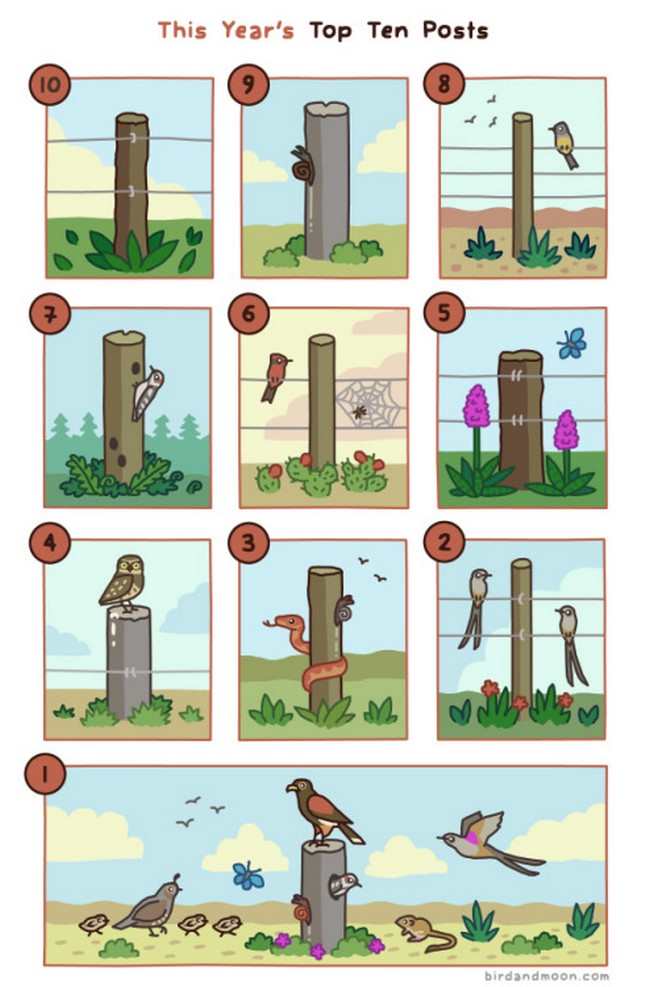 This Year's Top Ten Posts

10

9

8

7

6

5

4

3

2

1

birdandmoon.com