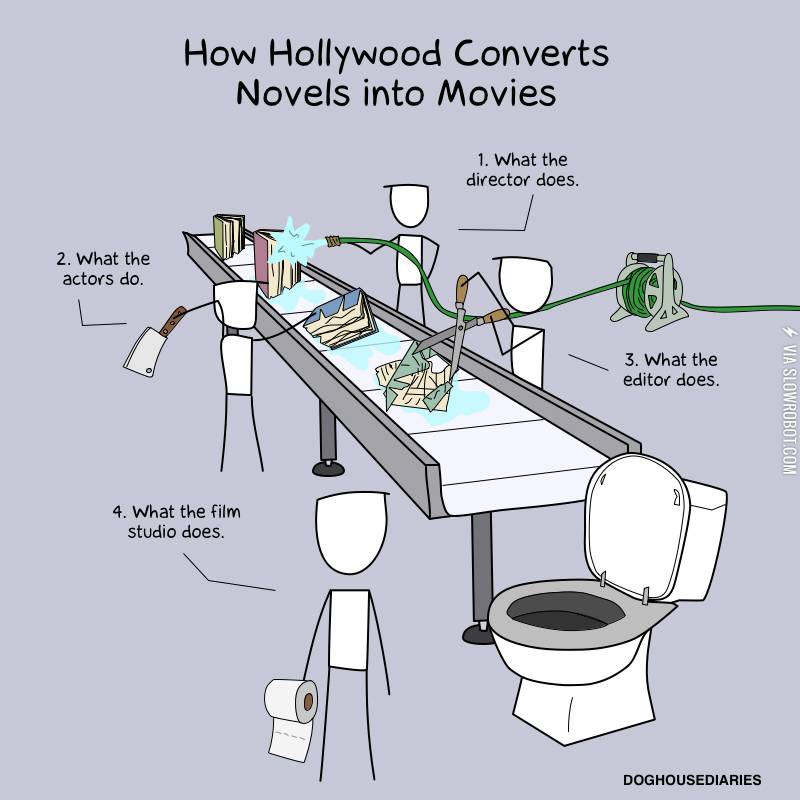 How Hollywood Converts Novels into Movies

1. What the director does.

2. What the actors do.

3. What the editor does.

4. What the film studio does.

VIA SLOWROBOT.COM

DOGHOUSEDIARIES