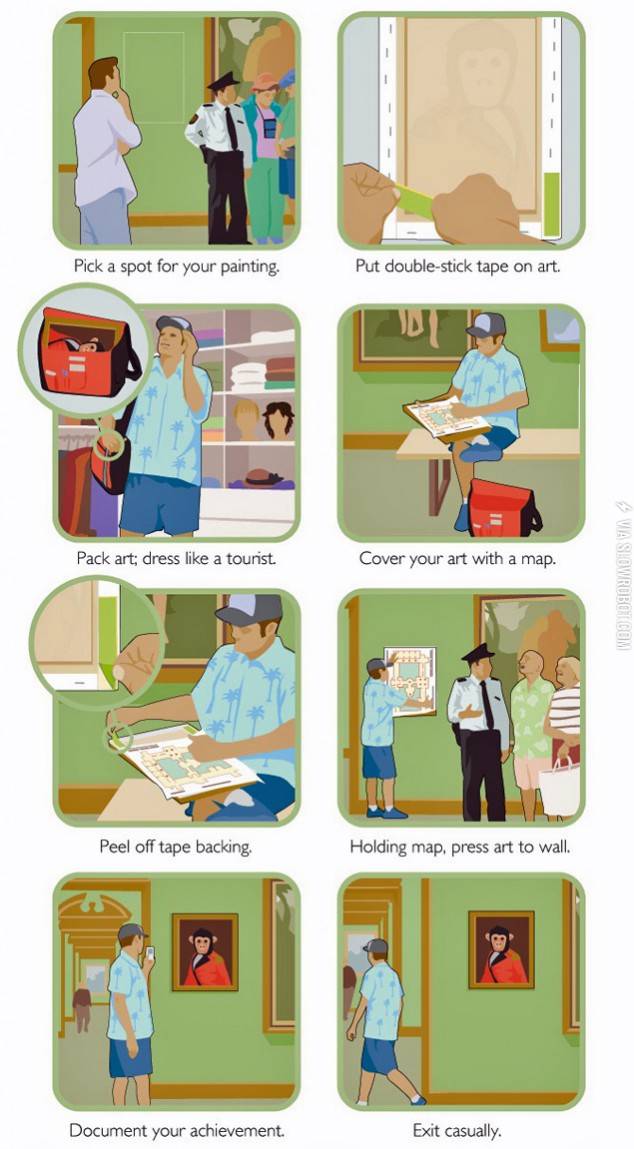 Pick a spot for your painting.

Put double-stick tape on art.

Pack art; dress like a tourist.

Cover your art with a map.

Peel off tape backing.

Holding map, press art to wall.

Document your achievement.

Exit casually.

VIA SLOWROBOT.COM