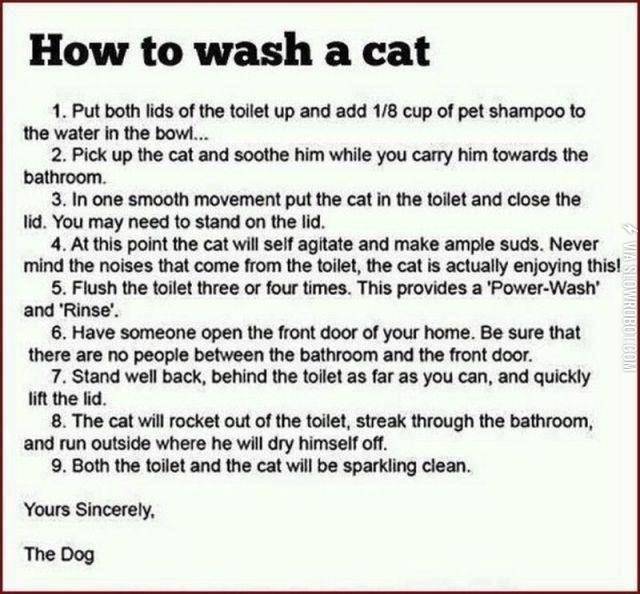 How to wash a cat

1. Put both lids of the toilet up and add 1/8 cup of pet shampoo to the water in the bowl...

2. Pick up the cat and soothe him while you carry him towards the bathroom.

3. In one smooth movement put the cat in the toilet and close the lid. You may need to stand on the lid.

4. At this point the cat will self agitate and make ample suds. Never mind the noises that come from the toilet, the cat is actually enjoying this!

5. Flush the toilet three or four times. This provides a 'Power-Wash' and 'Rinse'.

6. Have someone open the front door of your home. Be sure that there are no people between the bathroom and the front door.

7. Stand well back, behind the toilet as far as you can, and quickly lift the lid.

8. The cat will rocket out of the toilet, streak through the bathroom, and run outside where he will dry himself off.

9. Both the toilet and the cat will be sparkling clean.

Yours Sincerely,

The Dog

VIA SLOWROBOT.COM